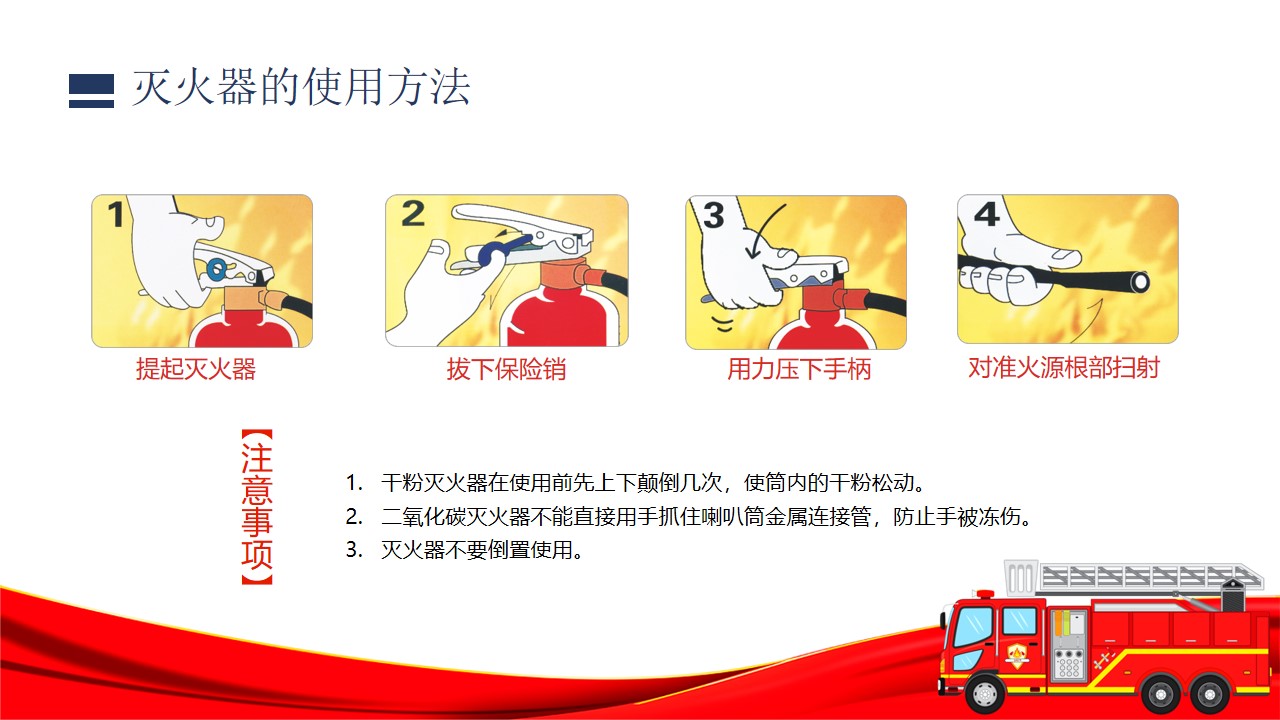 灭火器的使用方法

1

提起灭火器

2

拔下保险销

3

用力压下手柄

4

对准火源根部扫射

【注意事项】

1. 干粉灭火器在使用前先上下颠倒几次，使筒内的干粉松动。
2. 二氧化碳灭火器不能直接用手抓住喇叭筒金属连接管，防止手被冻伤。
3. 灭火器不要倒置使用。